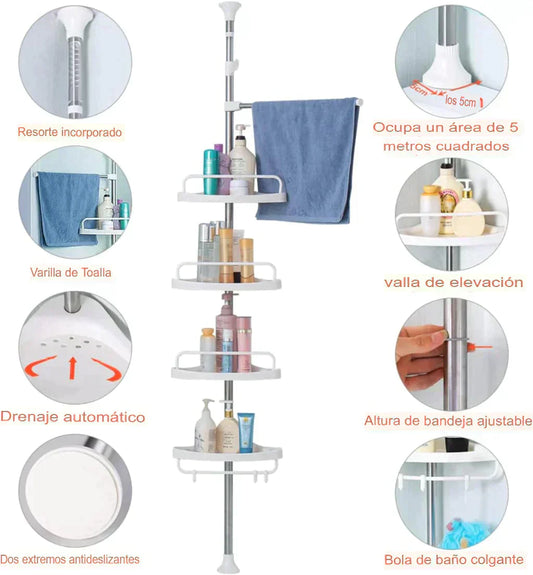 Resorte incorporado

Varilla de Toalla

Drenaje automático

Dos extremos antideslizantes

5cm

los 5cm

Ocupa un área de 5 metros cuadrados

valla de elevación

Altura de bandeja ajustable

Bola de baño colgante